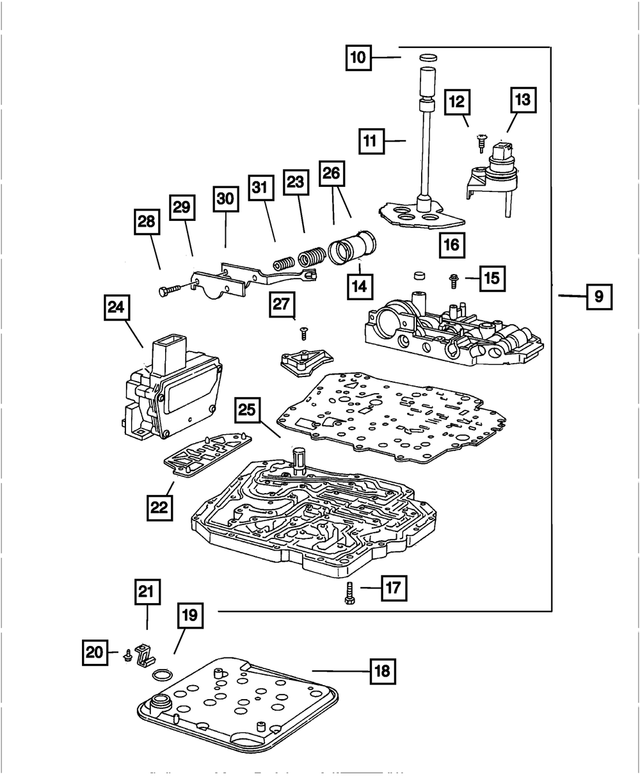 10
12
13
11
31
23
26
30
29
28
16
14
15
9
24
27
25
22
17
21
19
20
18