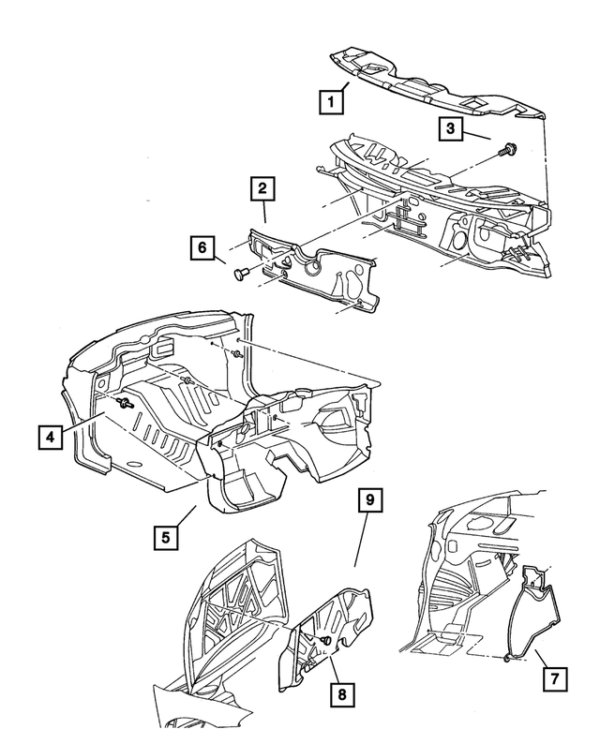 1
3
2
6
4
5
9
8
7